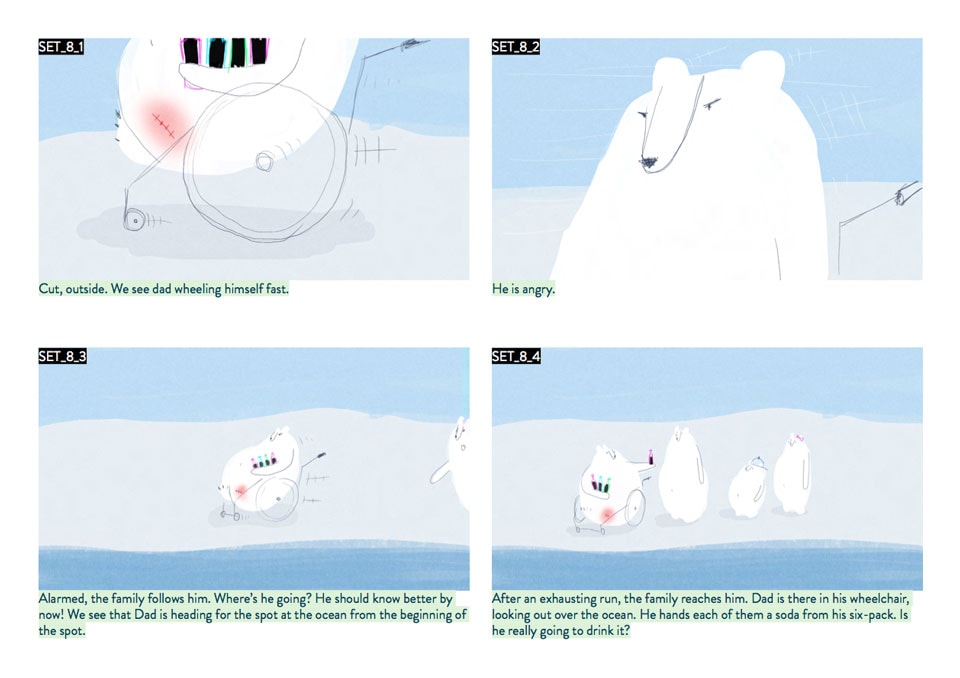 SET_8_1

Cut, outside. We see dad wheeling himself fast.

SET_8_2

He is angry.

SET_8_3

Alarmed, the family follows him. Where's he going? He should know better by now! We see that Dad is heading for the spot at the ocean from the beginning of the spot.

SET_8_4

After an exhausting run, the family reaches him. Dad is there in his wheelchair, looking out over the ocean. He hands each of them a soda from his six-pack. Is he really going to drink it?